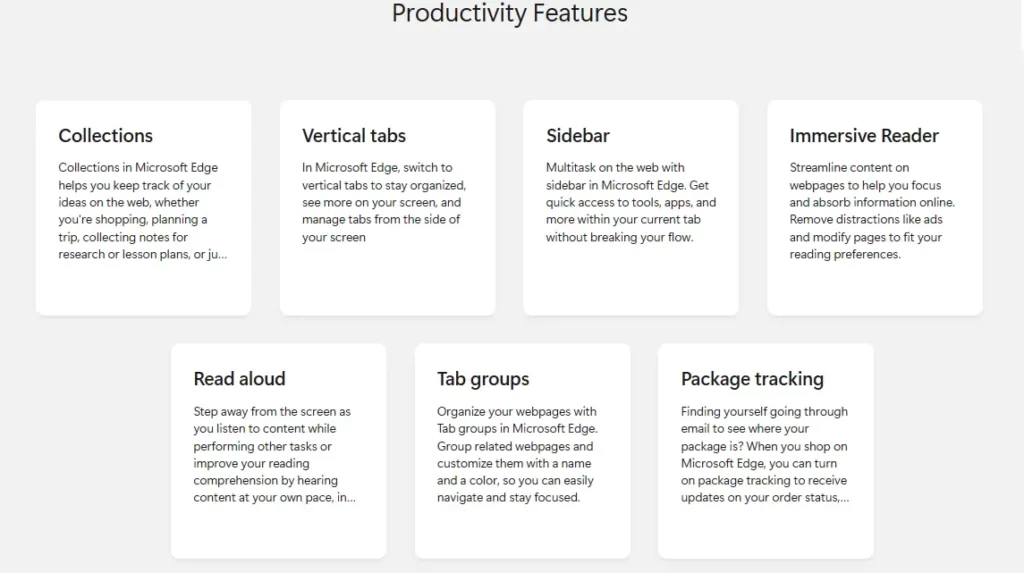 Productivity Features

Collections

Collections in Microsoft Edge helps you keep track of your ideas on the web, whether you're shopping, planning a trip, collecting notes for research or lesson plans, or ju...

Vertical tabs

In Microsoft Edge, switch to vertical tabs to stay organized, see more on your screen, and manage tabs from the side of your screen

Sidebar

Multitask on the web with sidebar in Microsoft Edge. Get quick access to tools, apps, and more within your current tab without breaking your flow.

Immersive Reader

Streamline content on webpages to help you focus and absorb information online. Remove distractions like ads and modify pages to fit your reading preferences.

Read aloud

Step away from the screen as you listen to content while performing other tasks or improve your reading comprehension by hearing content at your own pace, in...

Tab groups

Organize your webpages with Tab groups in Microsoft Edge. Group related webpages and customize them with a name and a color, so you can easily navigate and stay focused.

Package tracking

Finding yourself going through email to see where your package is? When you shop on Microsoft Edge, you can turn on package tracking to receive updates on your order status,...